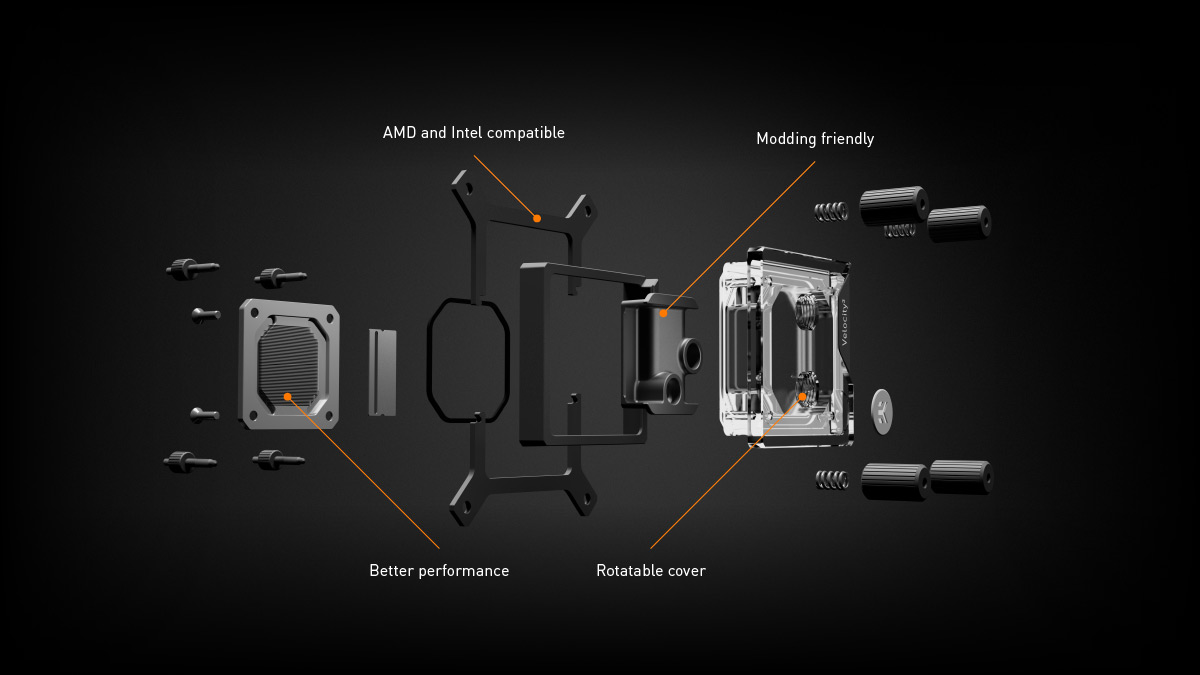 AMD and Intel compatible

Modding friendly

Velocity²

Better performance

Rotatable cover