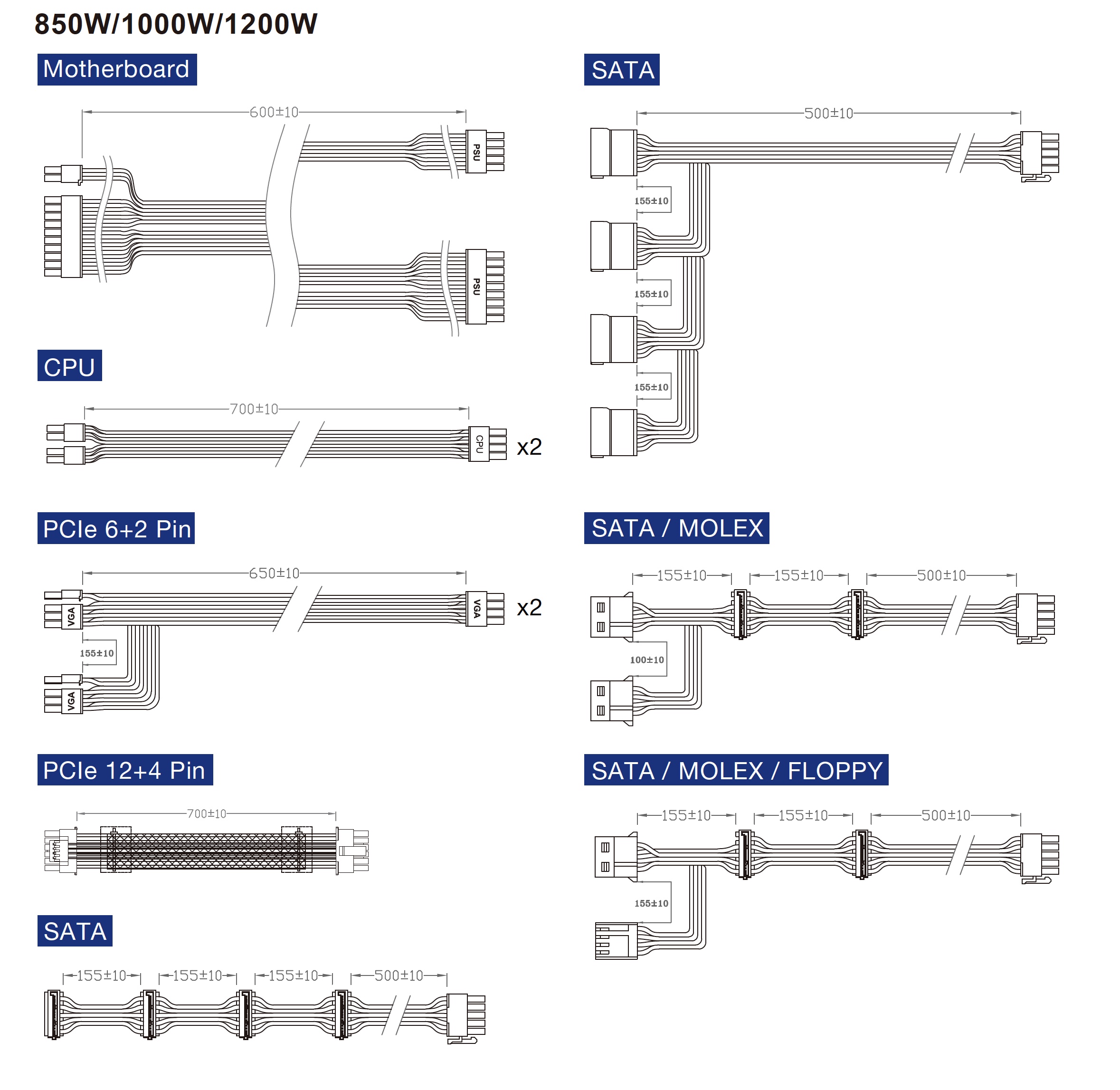 850W/1000W/1200W

Motherboard

600±10

PSU

PSU

CPU

700±10

CPU

x2

PCIe 6+2 Pin

650±10

VGA

VGA

x2

155±10

VGA

PCIe 12+4 Pin

700±10

SATA

155±10 155±10 155±10 500±10

SATA

500±10

155±10

155±10

155±10

SATA / MOLEX

155±10 155±10 500±10

100±10

SATA / MOLEX / FLOPPY

155±10 155±10 500±10

155±10