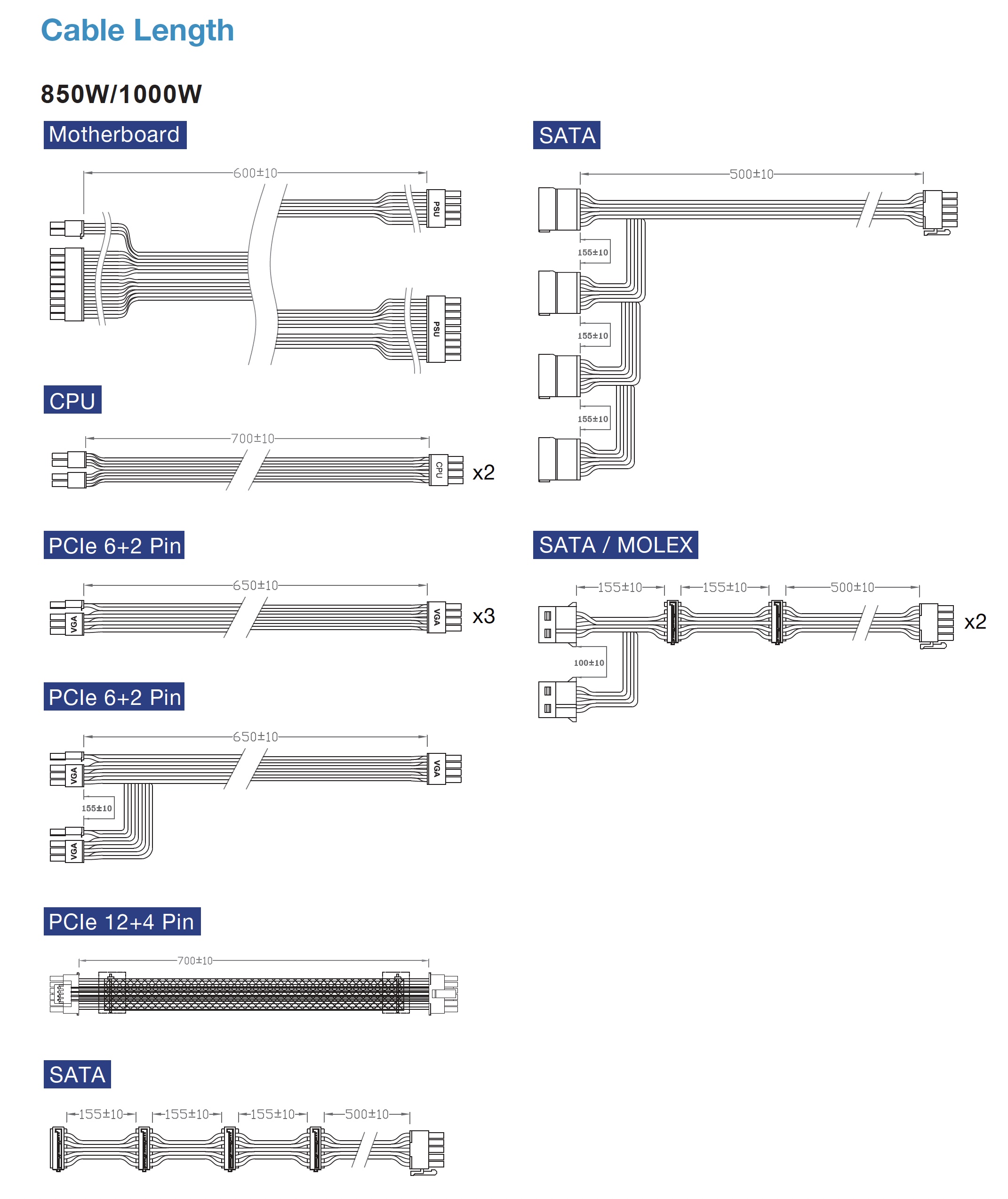 Cable Length

850W/1000W

Motherboard

600±10

PSU

PSU

CPU

700±10

CPU

x2

PCIe 6+2 Pin

650±10

VGA

VGA

x3

PCIe 6+2 Pin

650±10

VGA

VGA

155±10

VGA

PCIe 12+4 Pin

700±10

SATA

155±10 155±10 155±10 500±10

SATA

500±10

155±10

155±10

155±10

SATA / MOLEX

155±10 155±10 500±10

x2

100±10