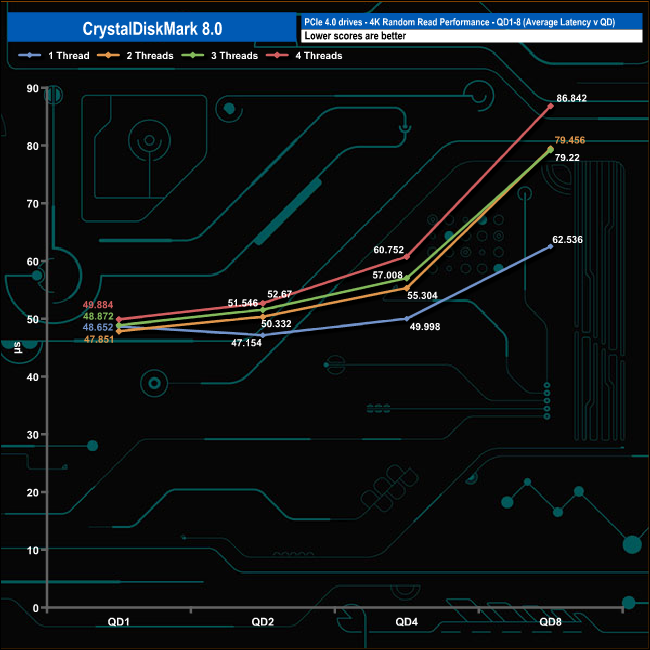 CrystalDiskMark 8.0

PCIe 4.0 drives - 4K Random Read Performance - QD1-8 (Average Latency v QD)
Lower scores are better

1 Thread
2 Threads
3 Threads
4 Threads

90
80
70
60
50
40
30
20
10
0

μs

49.884
48.872
48.652
47.851
51.546
52.67
50.332
47.154
60.752
57.008
55.304
49.998
86.842
79.456
79.22
62.536

QD1
QD2
QD4
QD8