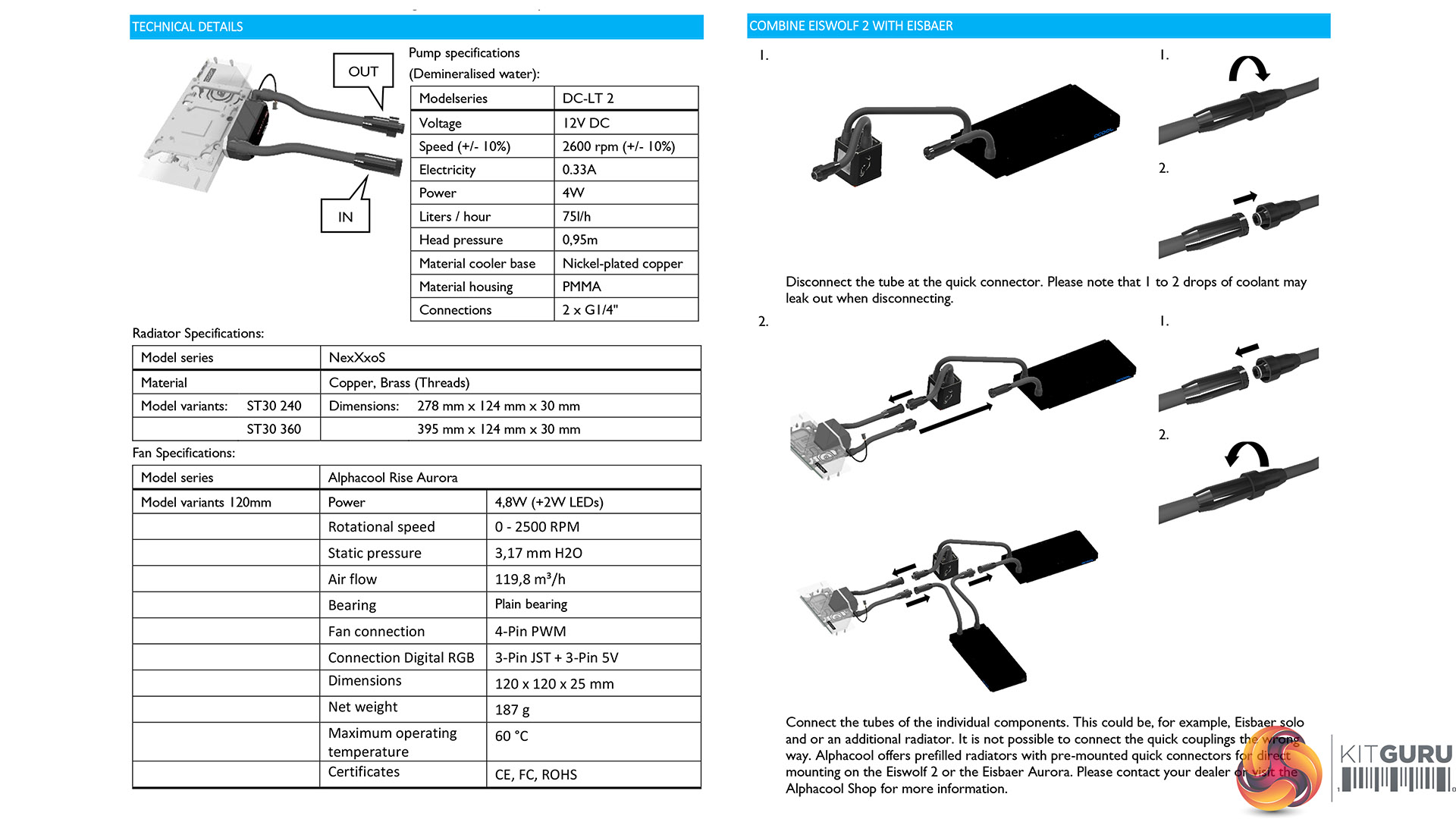 TECHNICAL DETAILS

OUT

IN

Pump specifications (Demineralised water):

| Modelseries | DC-LT 2 |
|---|---|
| Voltage | 12V DC |
| Speed (+/- 10%) | 2600 rpm (+/- 10%) |
| Electricity | 0.33A |
| Power | 4W |
| Liters / hour | 75l/h |
| Head pressure | 0,95m |
| Material cooler base | Nickel-plated copper |
| Material housing | PMMA |
| Connections | 2 x G1/4" |

Radiator Specifications:

| Model series | NexXxoS |
|---|---|
| Material | Copper, Brass (Threads) |
| Model variants: ST30 240 | Dimensions: 278 mm x 124 mm x 30 mm |
| ST30 360 | 395 mm x 124 mm x 30 mm |

Fan Specifications:

| Model series | Alphacool Rise Aurora | |
|---|---|---|
| Model variants 120mm | Power | 4,8W (+2W LEDs) |
| | Rotational speed | 0 - 2500 RPM |
| | Static pressure | 3,17 mm H2O |
| | Air flow | 119,8 m³/h |
| | Bearing | Plain bearing |
| | Fan connection | 4-Pin PWM |
| | Connection Digital RGB | 3-Pin JST + 3-Pin 5V |
| | Dimensions | 120 x 120 x 25 mm |
| | Net weight | 187 g |
| | Maximum operating temperature | 60 °C |
| | Certificates | CE, FC, ROHS |

COMBINE EISWOLF 2 WITH EISBAER

1.

1.

2.

Disconnect the tube at the quick connector. Please note that 1 to 2 drops of coolant may leak out when disconnecting.

2.

1.

2.

Connect the tubes of the individual components. This could be, for example, Eisbaer solo and or an additional radiator. It is not possible to connect the quick couplings the wrong way. Alphacool offers prefilled radiators with pre-mounted quick connectors for direct mounting on the Eiswolf 2 or the Eisbaer Aurora. Please contact your dealer or visit the Alphacool Shop for more information.

KITGURU