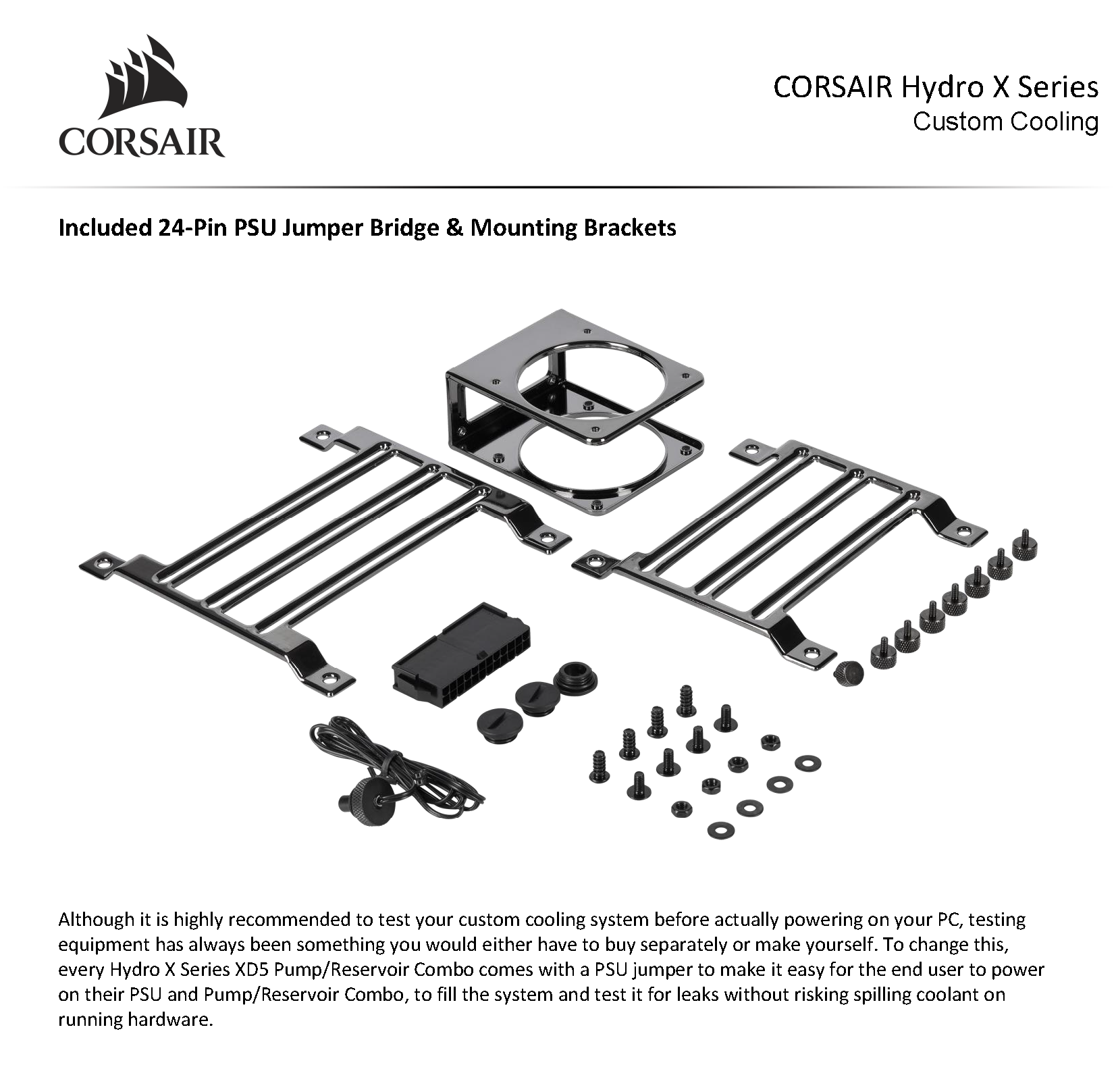 CORSAIR

CORSAIR Hydro X Series
Custom Cooling

Included 24-Pin PSU Jumper Bridge & Mounting Brackets

Although it is highly recommended to test your custom cooling system before actually powering on your PC, testing equipment has always been something you would either have to buy separately or make yourself. To change this, every Hydro X Series XD5 Pump/Reservoir Combo comes with a PSU jumper to make it easy for the end user to power on their PSU and Pump/Reservoir Combo, to fill the system and test it for leaks without risking spilling coolant on running hardware.