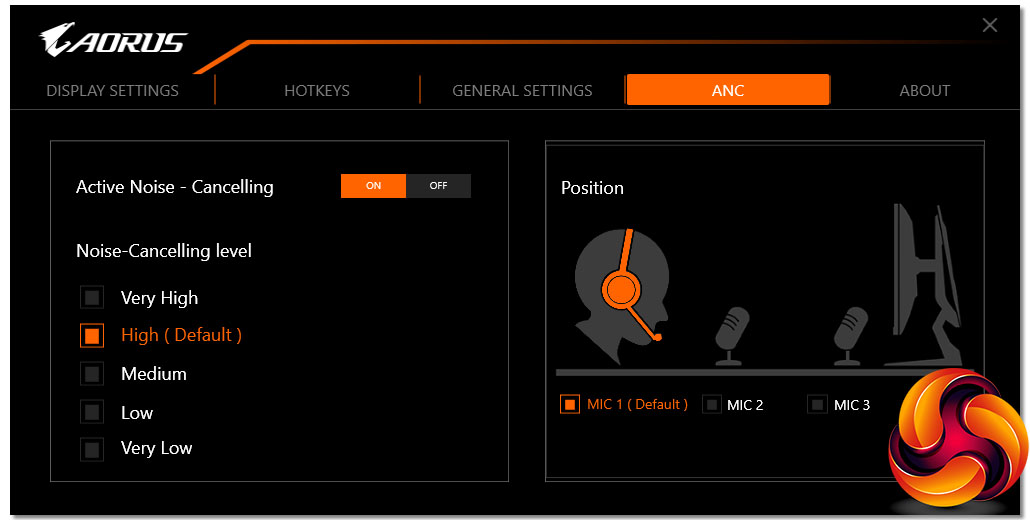 AORUS

DISPLAY SETTINGS HOTKEYS GENERAL SETTINGS ANC ABOUT

Active Noise - Cancelling ON OFF

Noise-Cancelling level

Very High
High ( Default )
Medium
Low
Very Low

Position

MIC 1 ( Default ) MIC 2 MIC 3