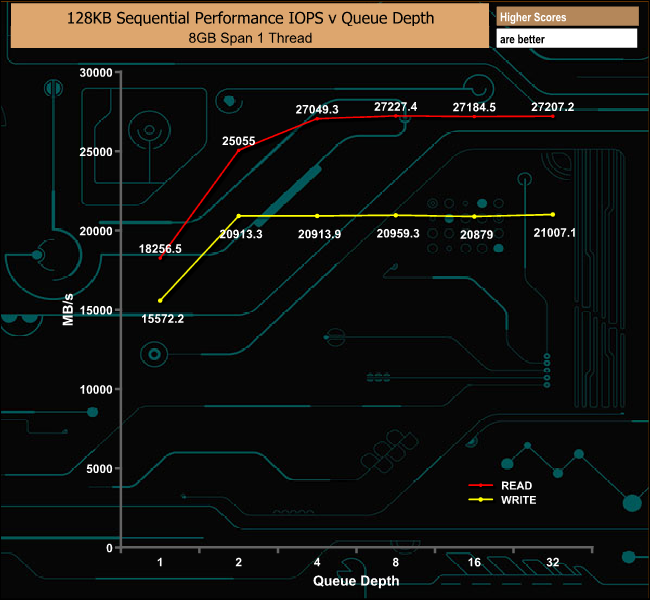 128KB Sequential Performance IOPS v Queue Depth
8GB Span 1 Thread

Higher Scores
are better

30000
25000
20000
15000
10000
5000
0

MB/s

18256.5
25055
27049.3
27227.4
27184.5
27207.2

15572.2
20913.3
20913.9
20959.3
20879
21007.1

READ
WRITE

1
2
4
8
16
32

Queue Depth