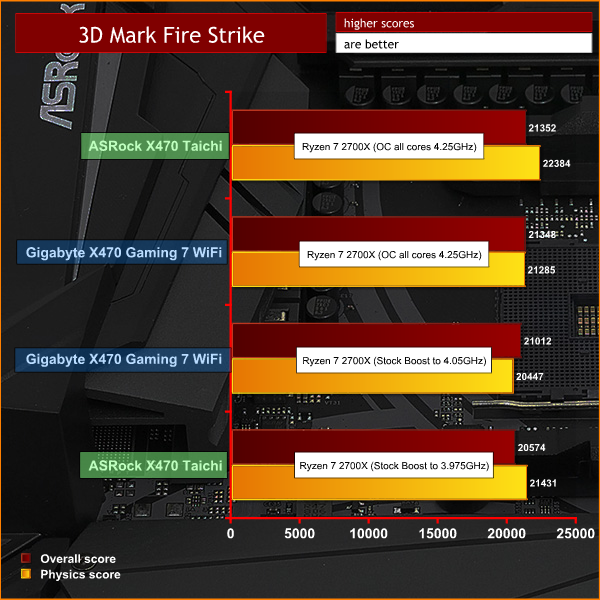 3D Mark Fire Strike

higher scores
are better

ASRock X470 Taichi
Ryzen 7 2700X (OC all cores 4.25GHz)
21352
22384

Gigabyte X470 Gaming 7 WiFi
Ryzen 7 2700X (OC all cores 4.25GHz)
21348
21285

Gigabyte X470 Gaming 7 WiFi
Ryzen 7 2700X (Stock Boost to 4.05GHz)
21012
20447

ASRock X470 Taichi
Ryzen 7 2700X (Stock Boost to 3.975GHz)
20574
21431

0 5000 10000 15000 20000 25000

Overall score
Physics score