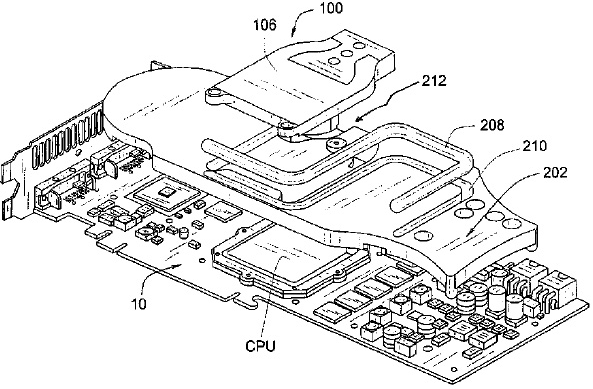 100
106
212
208
210
202
10
CPU