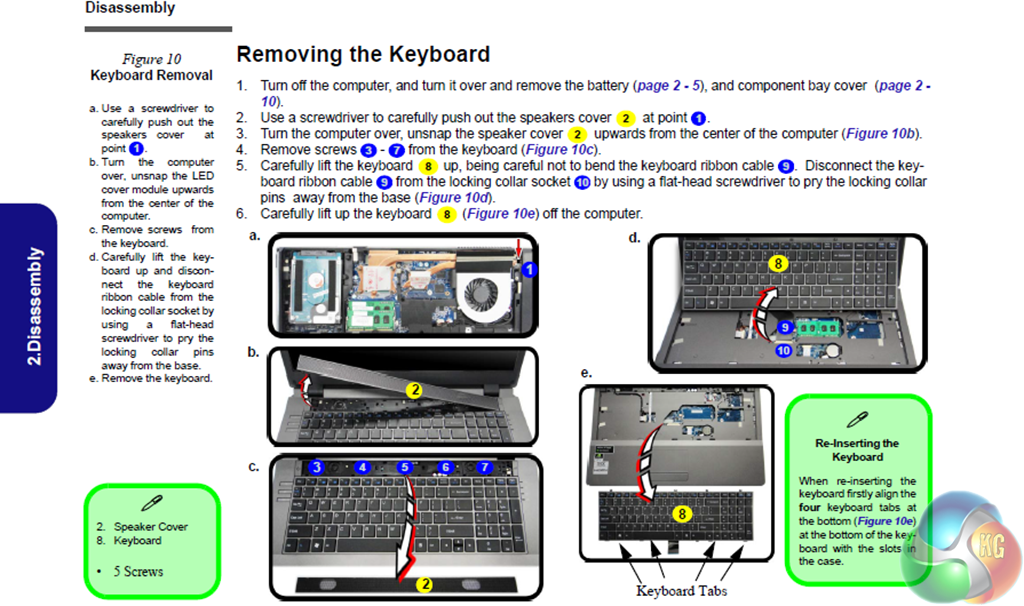 Disassembly

2.Disassembly

Figure 10
Keyboard Removal

a. Use a screwdriver to carefully push out the speakers cover at point 1.
b. Turn the computer over, unsnap the LED cover module upwards from the center of the computer.
c. Remove screws from the keyboard.
d. Carefully lift the keyboard up and disconnect the keyboard ribbon cable from the locking collar socket by using a flat-head screwdriver to pry the locking collar pins away from the base.
e. Remove the keyboard.

2. Speaker Cover
8. Keyboard

• 5 Screws

Removing the Keyboard

1. Turn off the computer, and turn it over and remove the battery (page 2 - 5), and component bay cover (page 2 - 10).
2. Use a screwdriver to carefully push out the speakers cover 2 at point 1.
3. Turn the computer over, unsnap the speaker cover 2 upwards from the center of the computer (Figure 10b).
4. Remove screws 3 - 7 from the keyboard (Figure 10c).
5. Carefully lift the keyboard 8 up, being careful not to bend the keyboard ribbon cable 9. Disconnect the keyboard ribbon cable 9 from the locking collar socket 10 by using a flat-head screwdriver to pry the locking collar pins away from the base (Figure 10d).
6. Carefully lift up the keyboard 8 (Figure 10e) off the computer.

a.
1

b.
2

c.
3 4 5 6 7
2

d.
8
9
10

e.
8
Keyboard Tabs

Re-Inserting the Keyboard

When re-inserting the keyboard firstly align the four keyboard tabs at the bottom (Figure 10e) at the bottom of the keyboard with the slots in the case.

KG